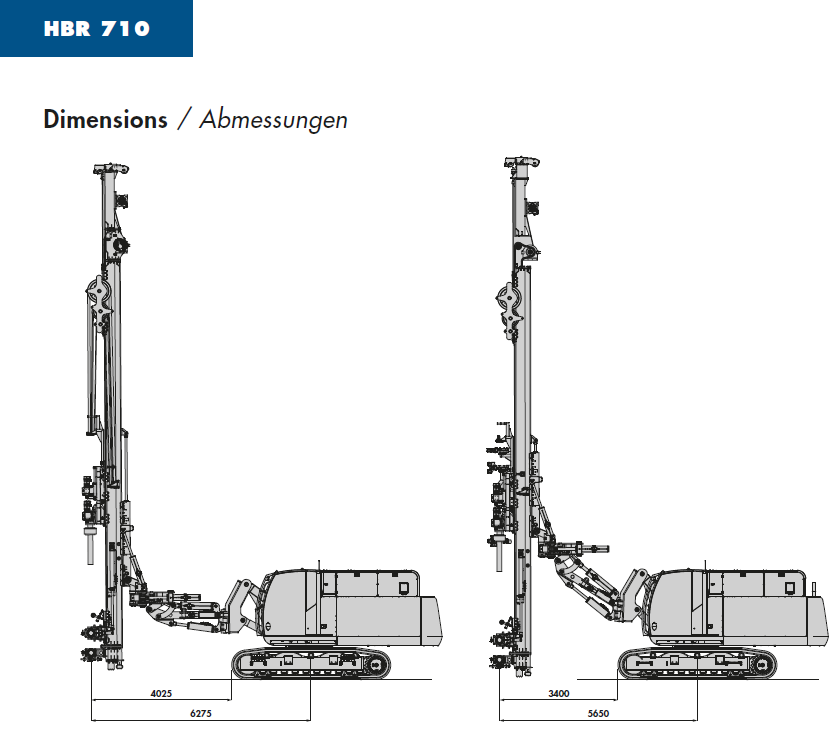 HBR 710

Dimensions / Abmessungen

4025
6275

3400
5650