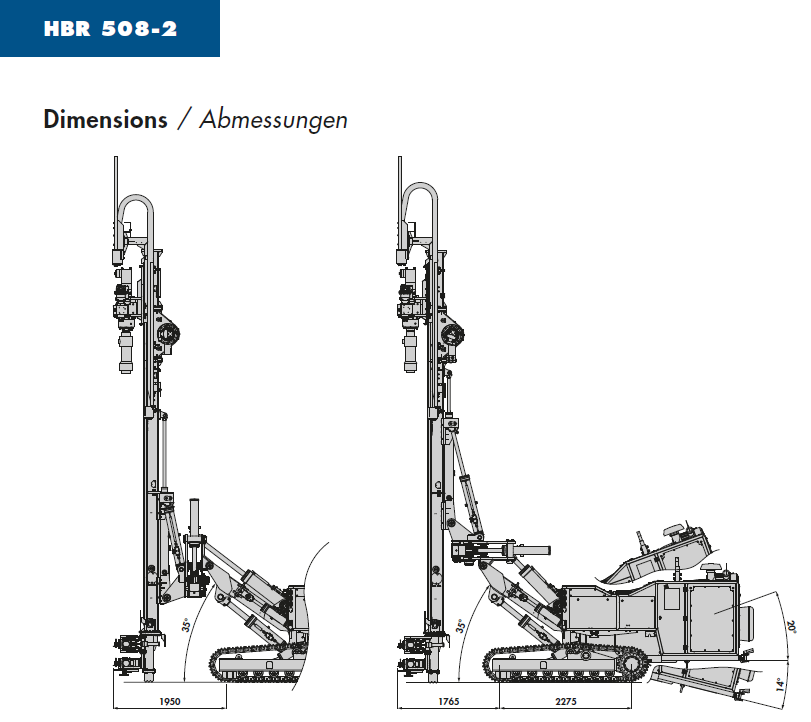 HBR 508-2

Dimensions / Abmessungen

35°

1950

35°

20°

14°

1765

2275