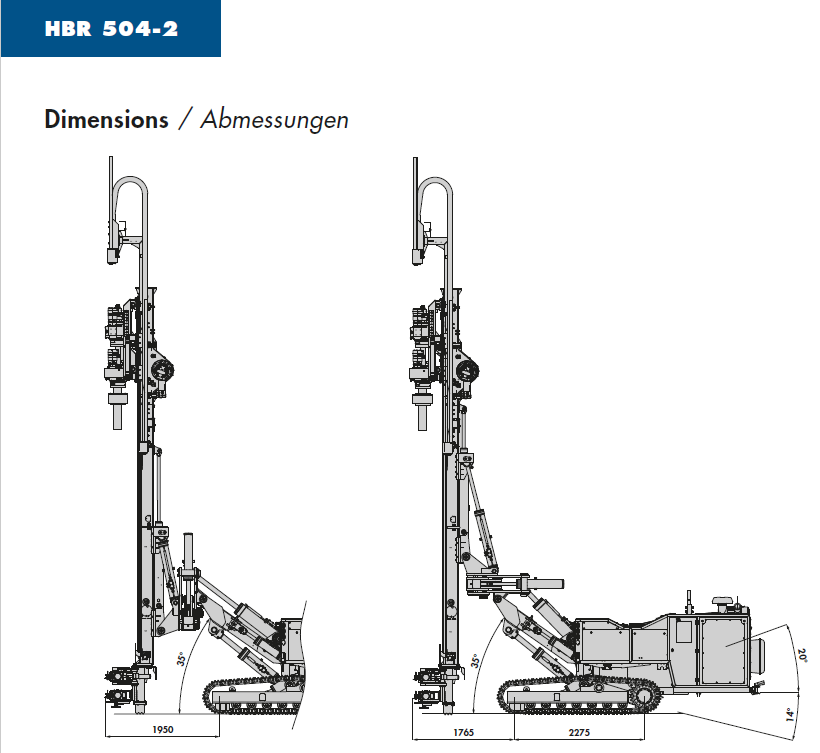 HBR 504-2

Dimensions / Abmessungen

35°

1950

35°

20°

14°

1765

2275